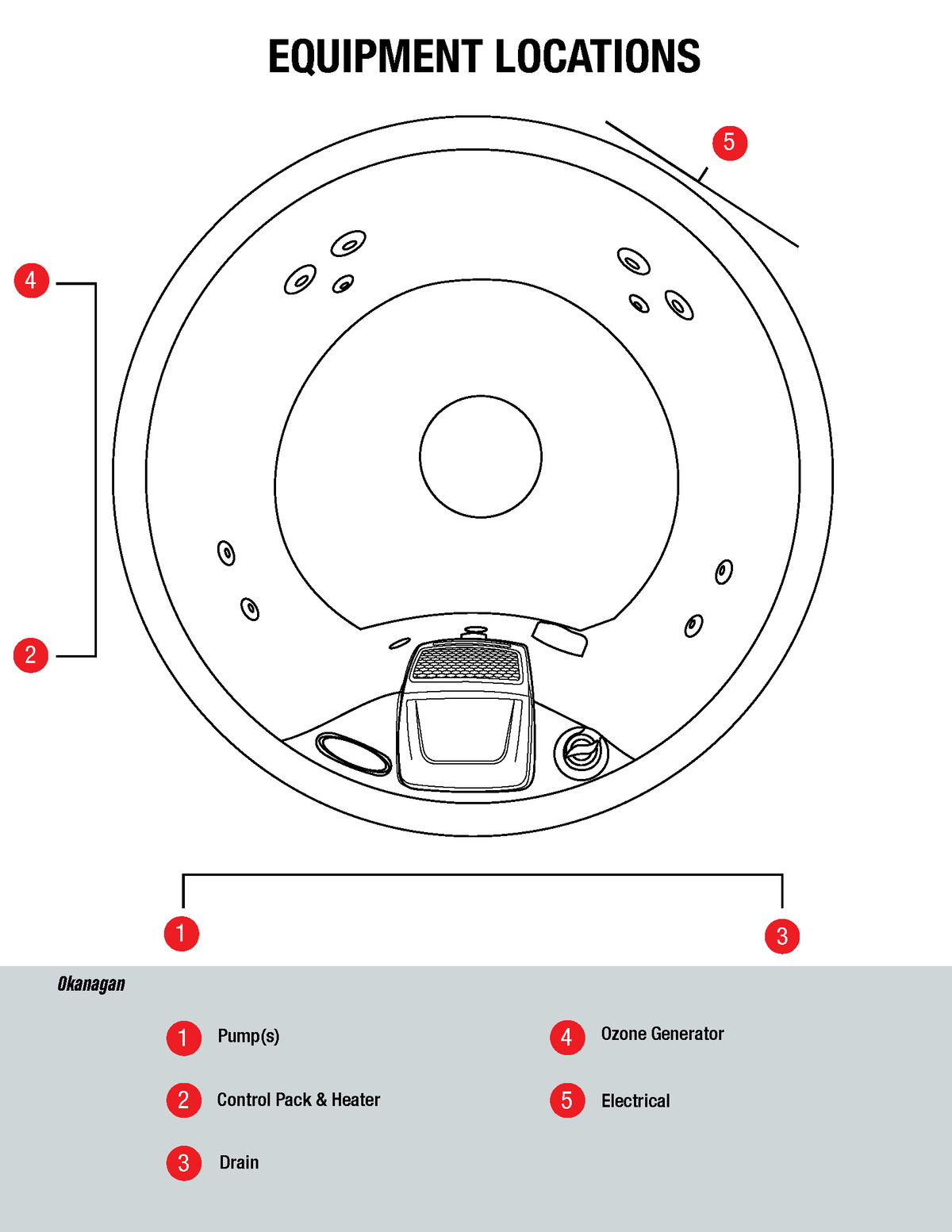 EQUIPMENT LOCATIONS

5

4

2

1

3

Okanagan

1 Pump(s)

2 Control Pack & Heater

3 Drain

4 Ozone Generator

5 Electrical