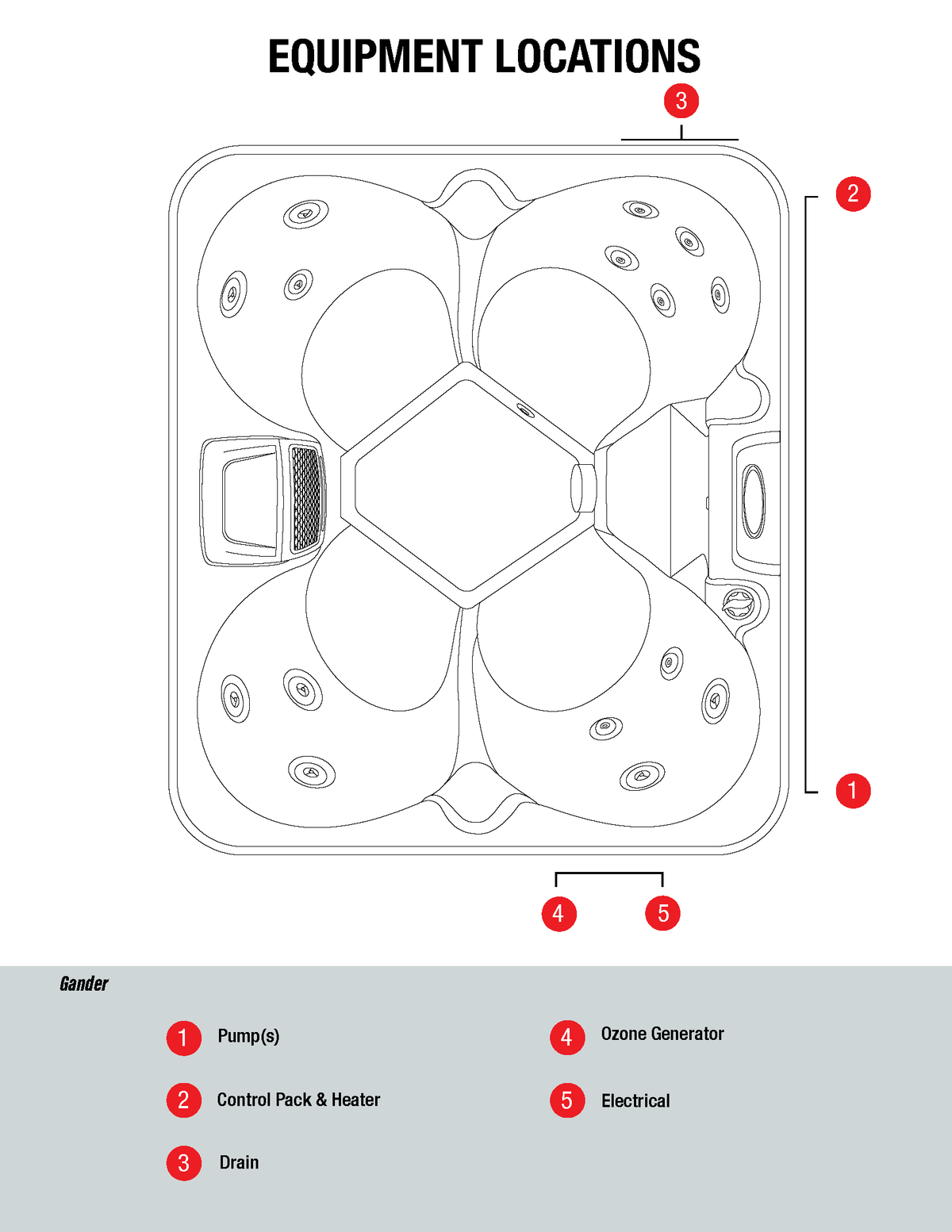 EQUIPMENT LOCATIONS

3

2

1

4

5

Gander

1 Pump(s)

2 Control Pack & Heater

3 Drain

4 Ozone Generator

5 Electrical