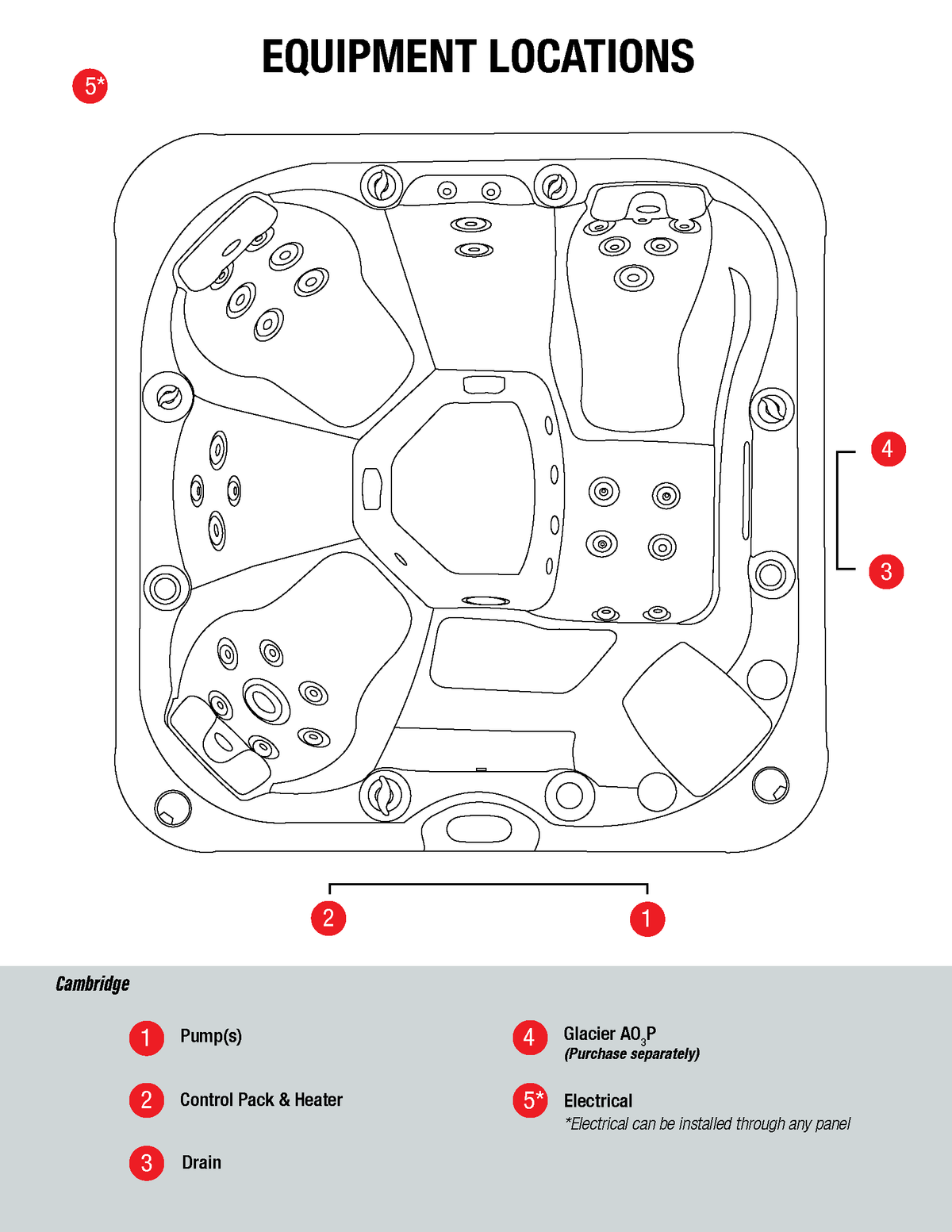 EQUIPMENT LOCATIONS

5*

4

3

2

1

Cambridge

1 Pump(s)

2 Control Pack & Heater

3 Drain

4 Glacier $AO_3P$
(Purchase separately)

5* Electrical
*Electrical can be installed through any panel