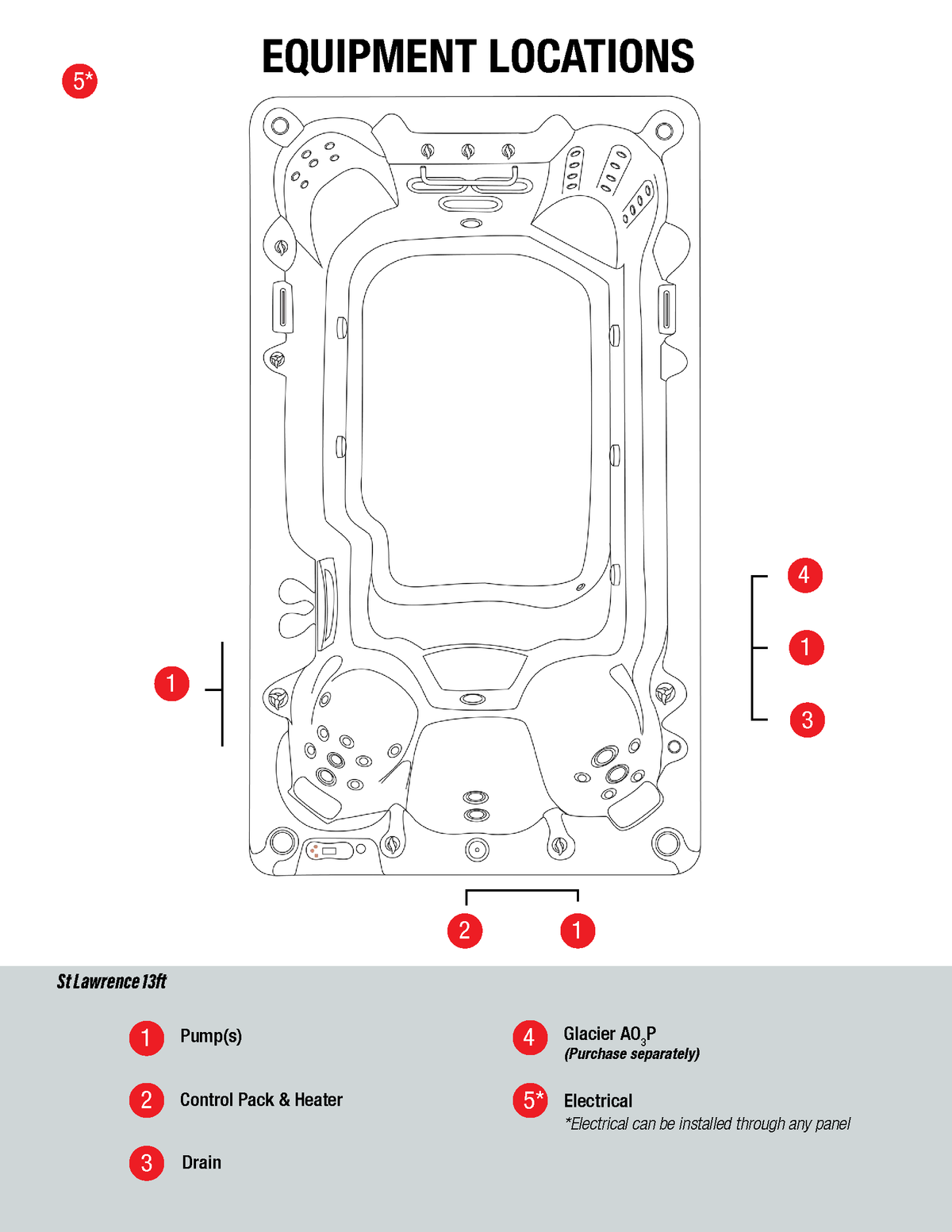 EQUIPMENT LOCATIONS

5*

4

1

3

1

2

1

St Lawrence 13ft

1 Pump(s)

2 Control Pack & Heater

3 Drain

4 Glacier $AO_3P$
(Purchase separately)

5* Electrical
*Electrical can be installed through any panel