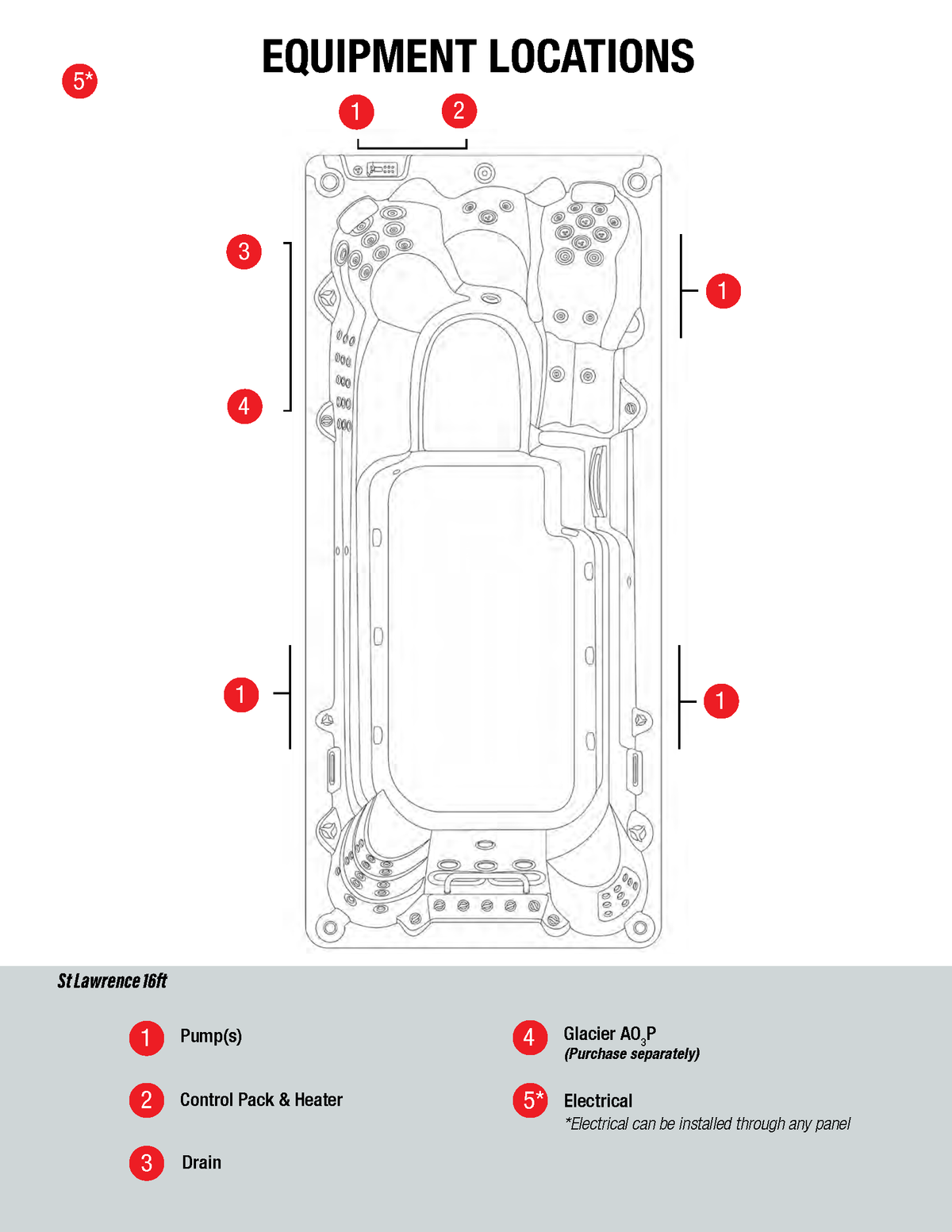 EQUIPMENT LOCATIONS

5*

1

2

3

4

1

1

1

St Lawrence 16ft

1 Pump(s)

2 Control Pack & Heater

3 Drain

4 Glacier $AO_3P$
(Purchase separately)

5* Electrical
*Electrical can be installed through any panel