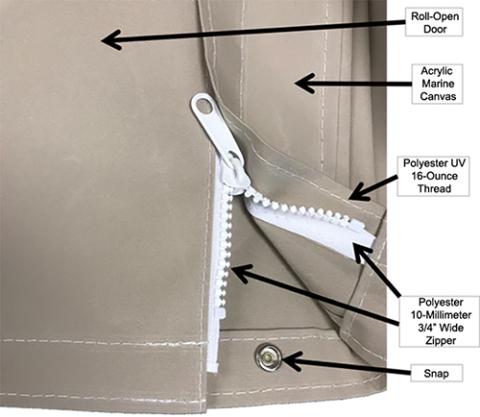 Roll-Open Door

Acrylic Marine Canvas

Polyester UV 16-Ounce Thread

Polyester 10-Millimeter 3/4" Wide Zipper

Snap