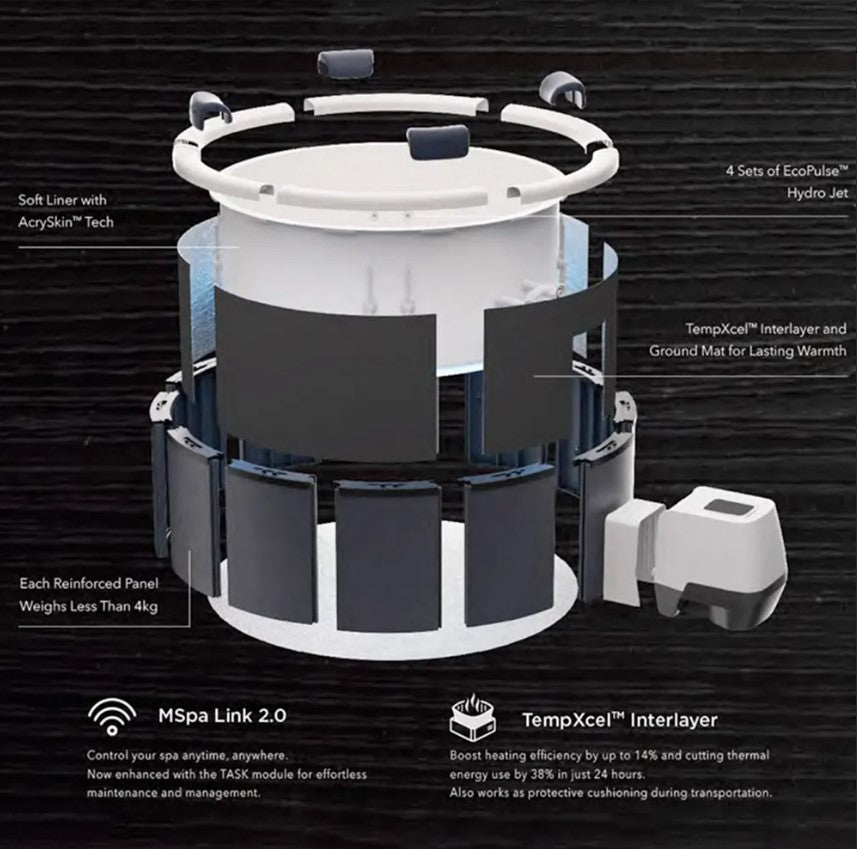 Soft Liner with
AcrySkin™ Tech

4 Sets of EcoPulse™
Hydro Jet

TempXcel™ Interlayer and
Ground Mat for Lasting Warmth

Each Reinforced Panel
Weighs Less Than 4kg

MSpa Link 2.0

Control your spa anytime, anywhere.
Now enhanced with the TASK module for effortless maintenance and management.

TempXcel™ Interlayer

Boost heating efficiency by up to 14% and cutting thermal energy use by 38% in just 24 hours.
Also works as protective cushioning during transportation.