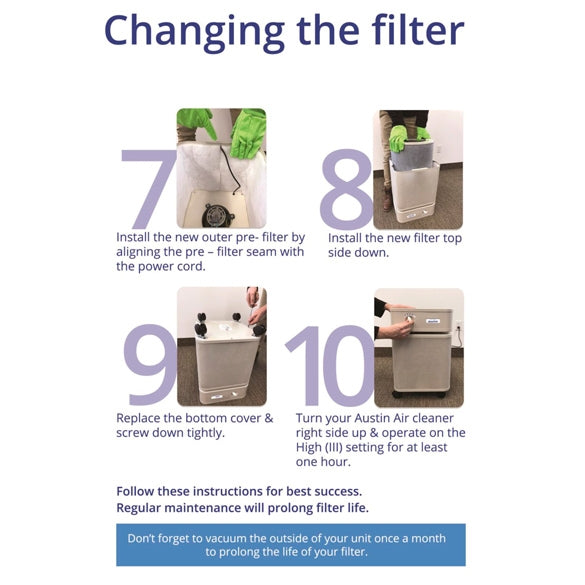 Changing the filter

7

Install the new outer pre- filter by aligning the pre – filter seam with the power cord.

8

Install the new filter top side down.

9

Replace the bottom cover & screw down tightly.

10

Turn your Austin Air cleaner right side up & operate on the High (III) setting for at least one hour.

Follow these instructions for best success.
Regular maintenance will prolong filter life.

Don't forget to vacuum the outside of your unit once a month to prolong the life of your filter.